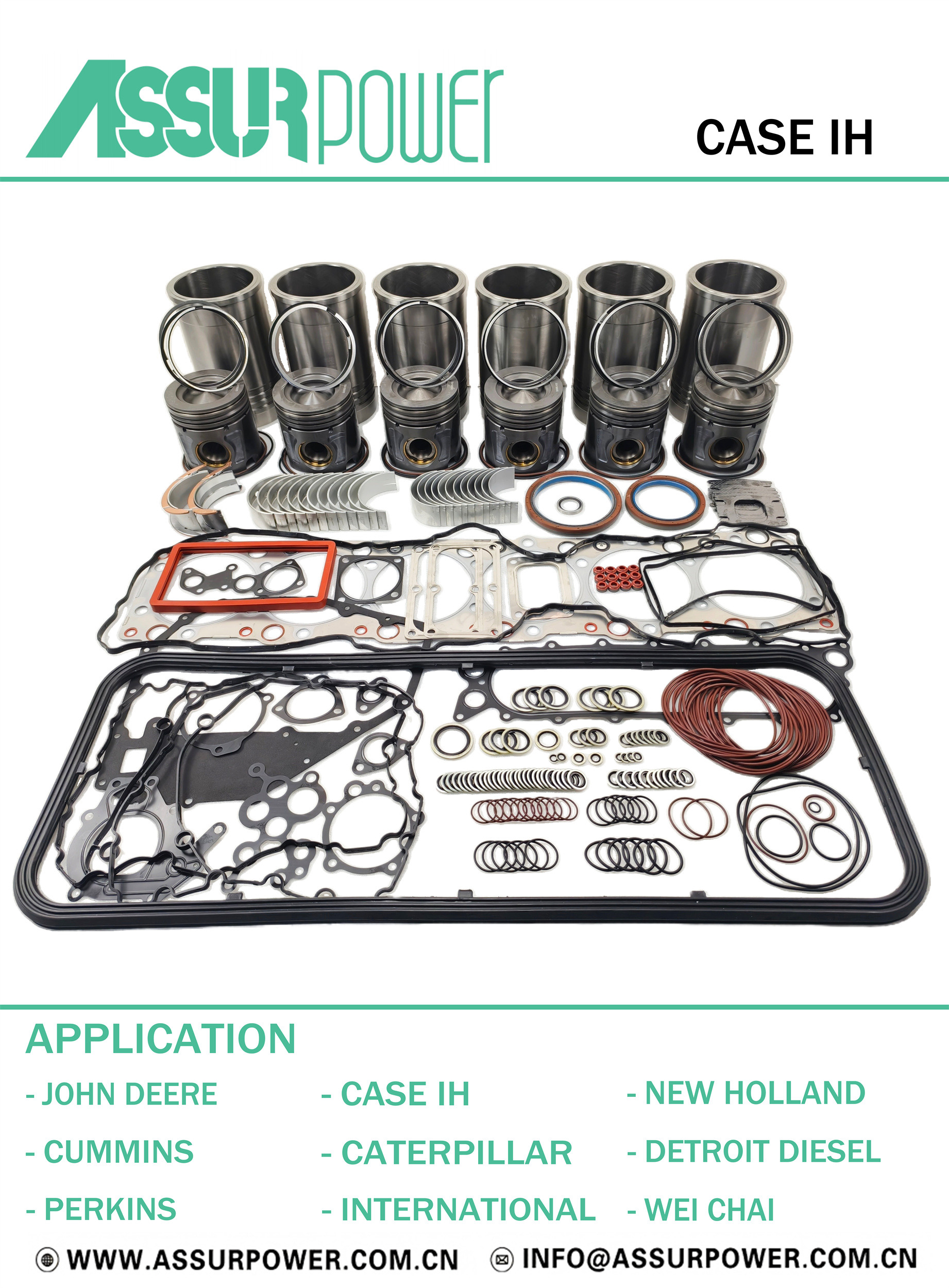 ASSURPOWER

CASE IH

APPLICATION

- JOHN DEERE
- CUMMINS
- PERKINS

- CASE IH
- CATERPILLAR
- INTERNATIONAL

- NEW HOLLAND
- DETROIT DIESEL
- WEI CHAI

WWW.ASSURPOWER.COM.CN INFO@ASSURPOWER.COM.CN